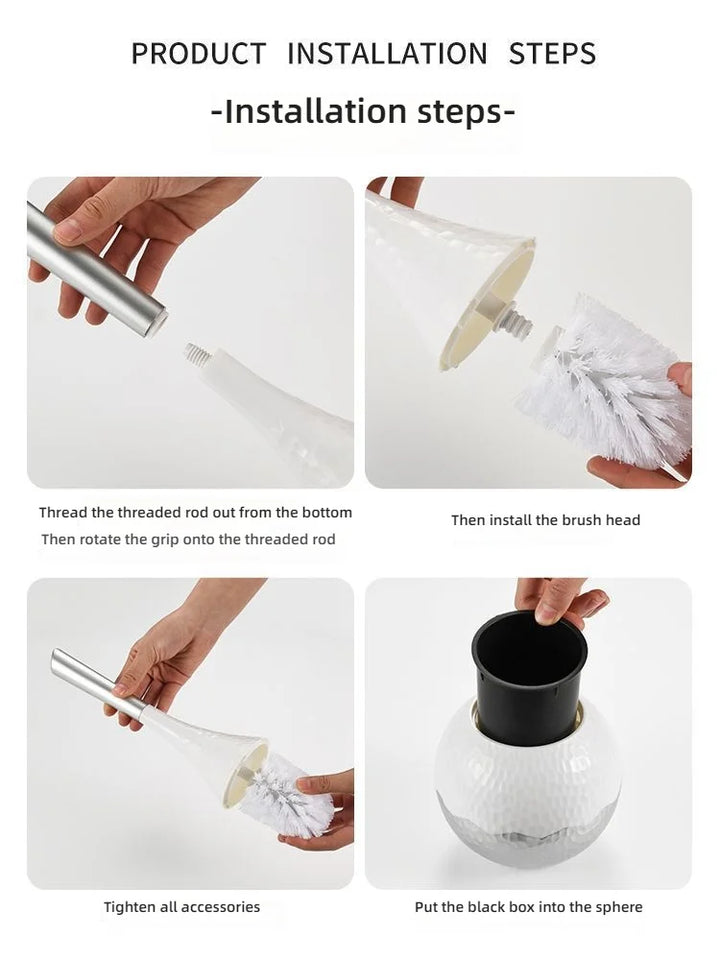 PRODUCT INSTALLATION STEPS

-Installation steps-

Thread the threaded rod out from the bottom
Then rotate the grip onto the threaded rod

Then install the brush head

Tighten all accessories

Put the black box into the sphere