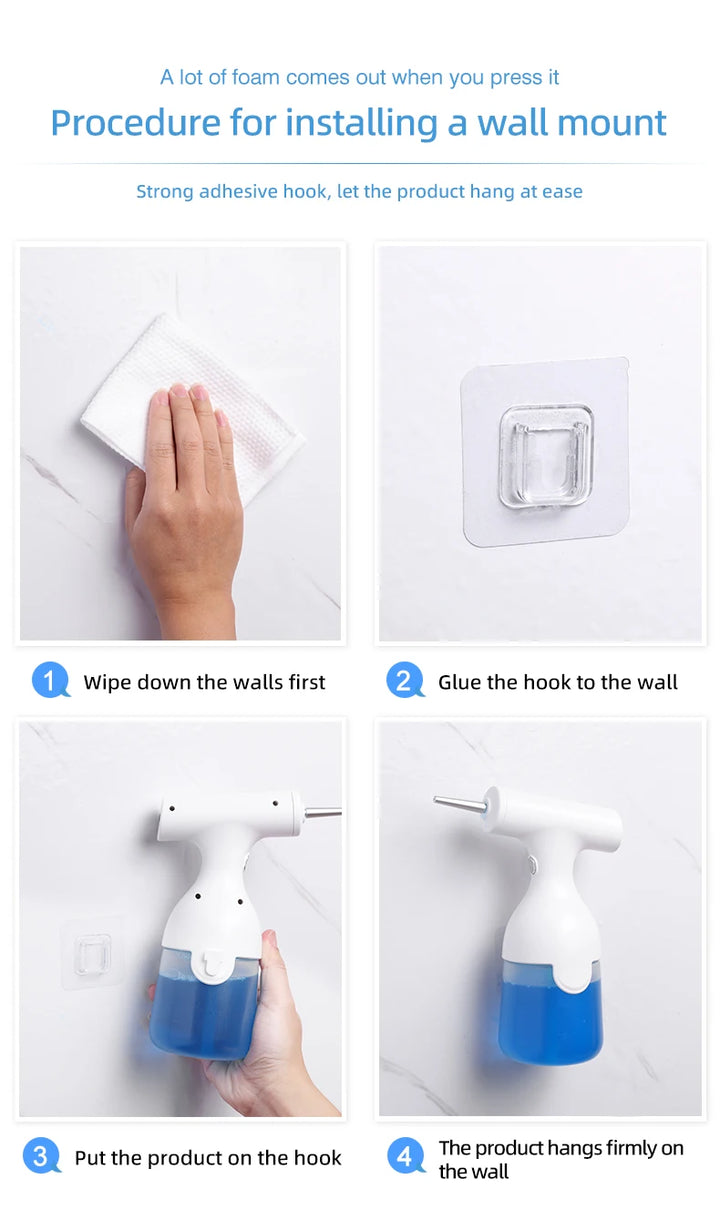 A lot of foam comes out when you press it

Procedure for installing a wall mount

Strong adhesive hook, let the product hang at ease

1 Wipe down the walls first

2 Glue the hook to the wall

3 Put the product on the hook

4 The product hangs firmly on the wall