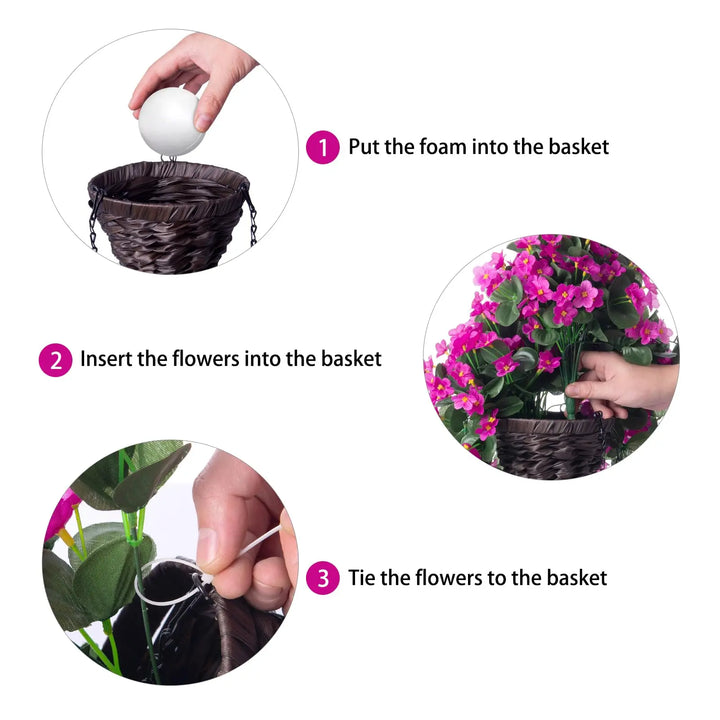 1 Put the foam into the basket

2 Insert the flowers into the basket

3 Tie the flowers to the basket