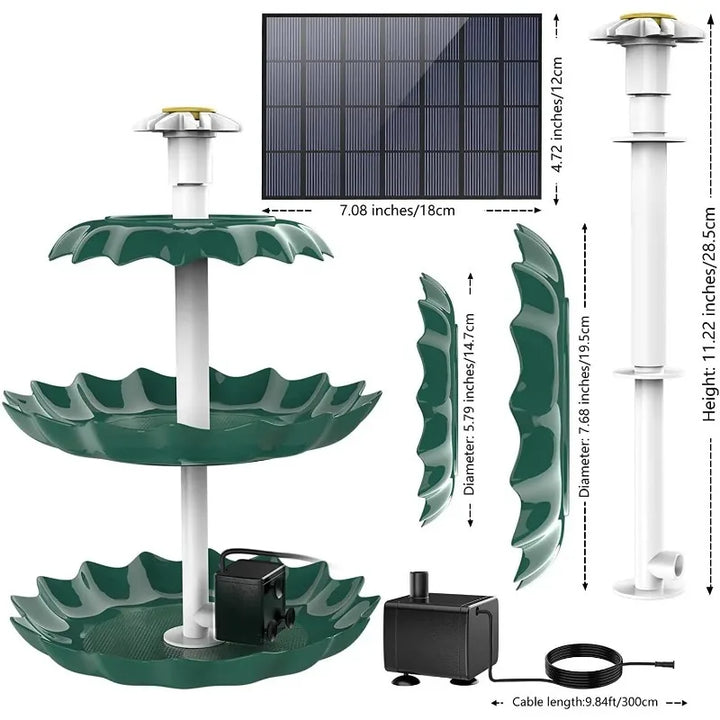 4.72 inches/12cm

7.08 inches/18cm

Diameter: 5.79 inches/14.7cm

Diameter: 7.68 inches/19.5cm

Height: 11.22 inches/28.5cm

Cable length:9.84ft/300cm