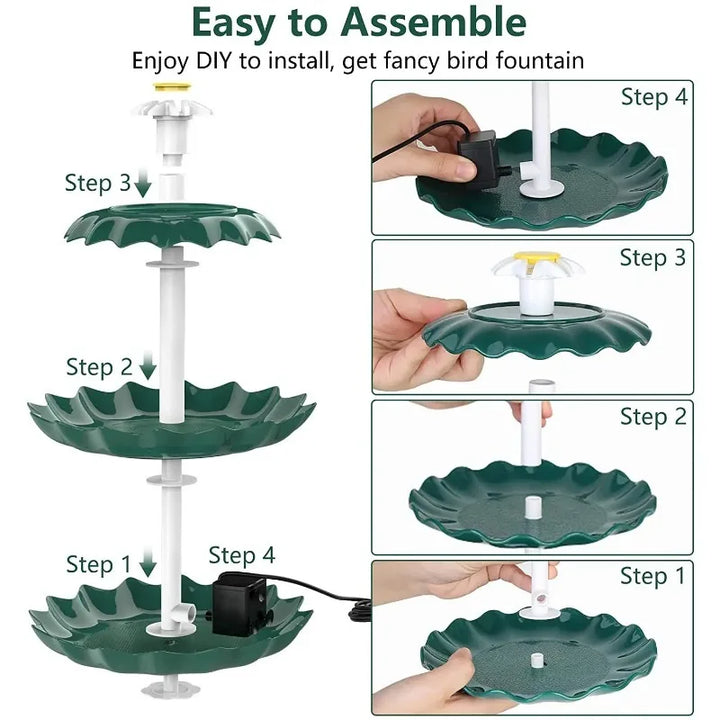 Easy to Assemble

Enjoy DIY to install, get fancy bird fountain

Step 3

Step 2

Step 1

Step 4

Step 4

Step 3

Step 2

Step 1