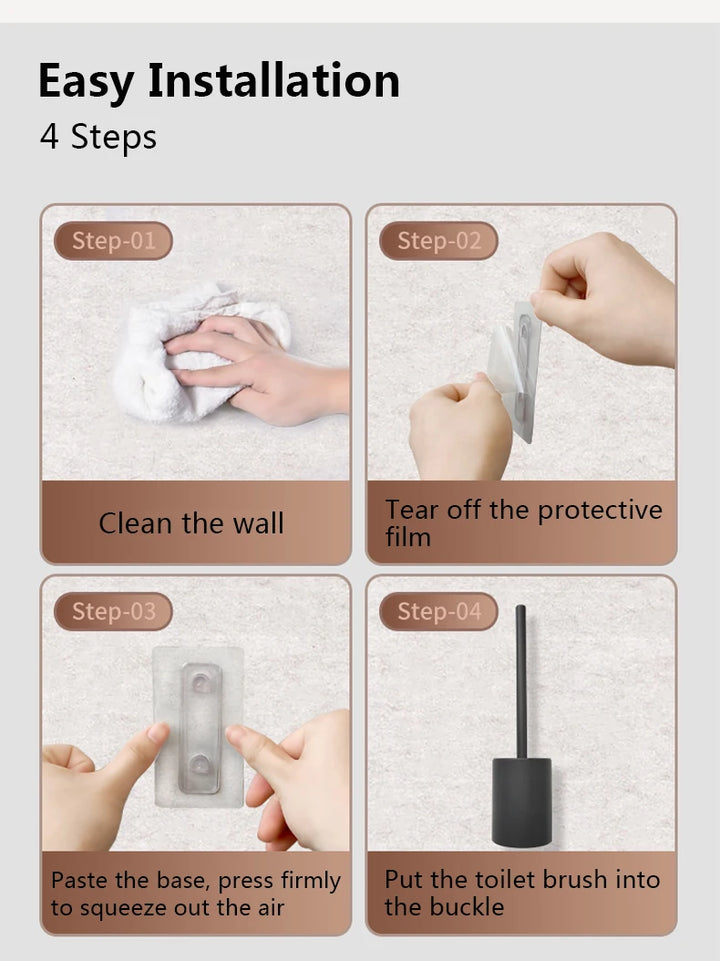 Easy Installation
4 Steps

Step-01

Clean the wall

Step-02

Tear off the protective film

Step-03

Paste the base, press firmly to squeeze out the air

Step-04

Put the toilet brush into the buckle