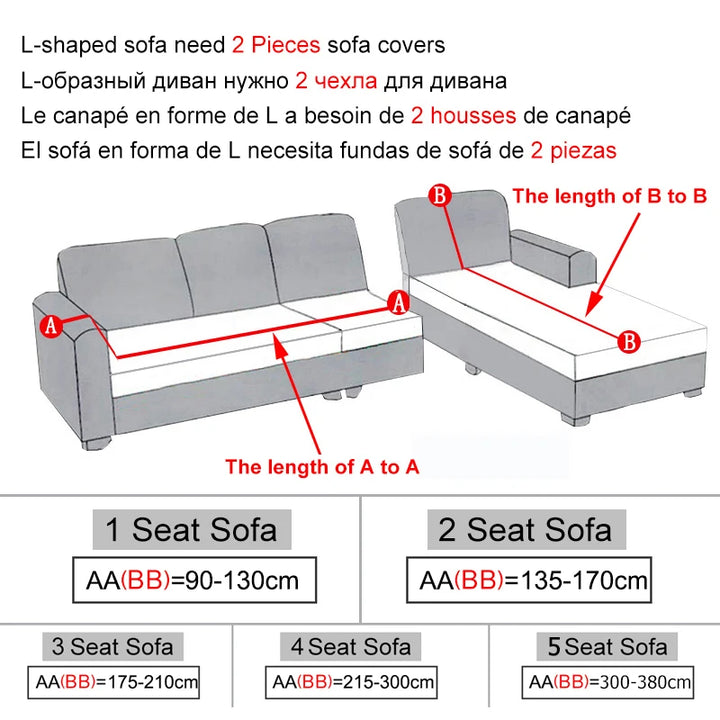 L-shaped sofa need 2 Pieces sofa covers
L-образный диван нужно 2 чехла для дивана
Le canapé en forme de L a besoin de 2 housses de canapé
El sofá en forma de L necesita fundas de sofá de 2 piezas

B
The length of B to B
A
A
B
The length of A to A

1 Seat Sofa
AA(BB)=90-130cm

2 Seat Sofa
AA(BB)=135-170cm

3 Seat Sofa
AA(BB)=175-210cm

4 Seat Sofa
AA(BB)=215-300cm

5 Seat Sofa
AA(BB)=300-380cm