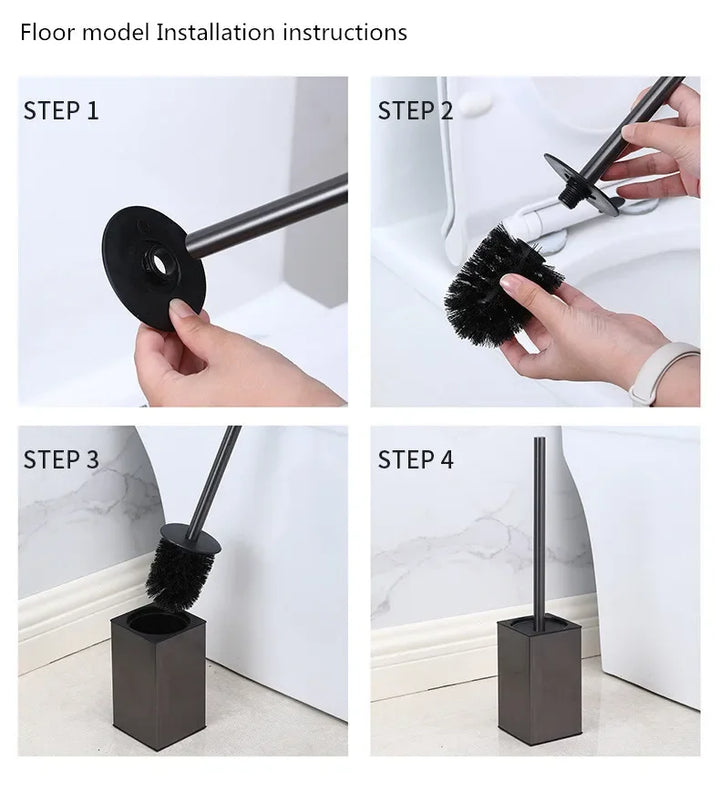 Floor model Installation instructions

STEP 1

STEP 2

STEP 3

STEP 4