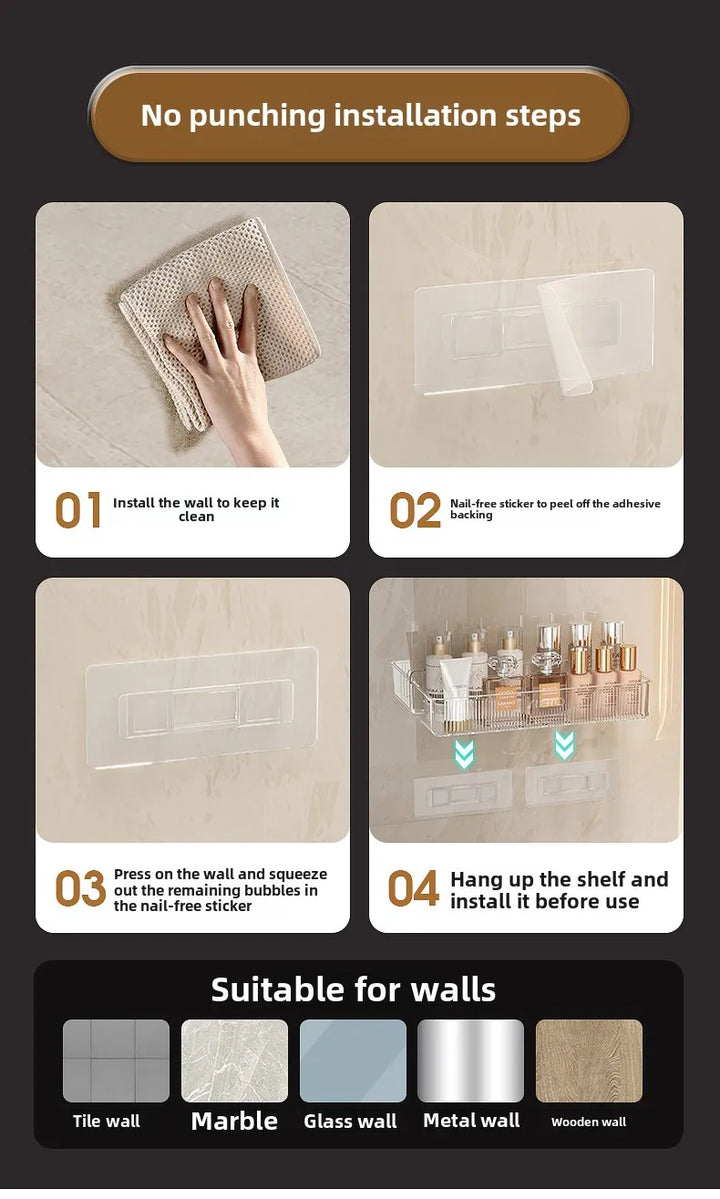 No punching installation steps

01 Install the wall to keep it clean

02 Nail-free sticker to peel off the adhesive backing

03 Press on the wall and squeeze out the remaining bubbles in the nail-free sticker

04 Hang up the shelf and install it before use

Suitable for walls

Tile wall
Marble
Glass wall
Metal wall
Wooden wall