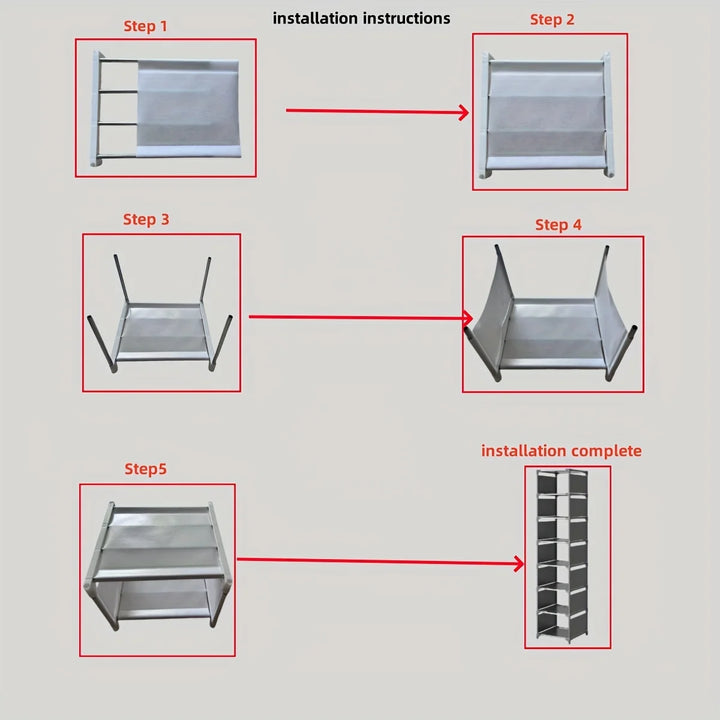 installation instructions

Step 1

Step 2

Step 3

Step 4

Step5

installation complete