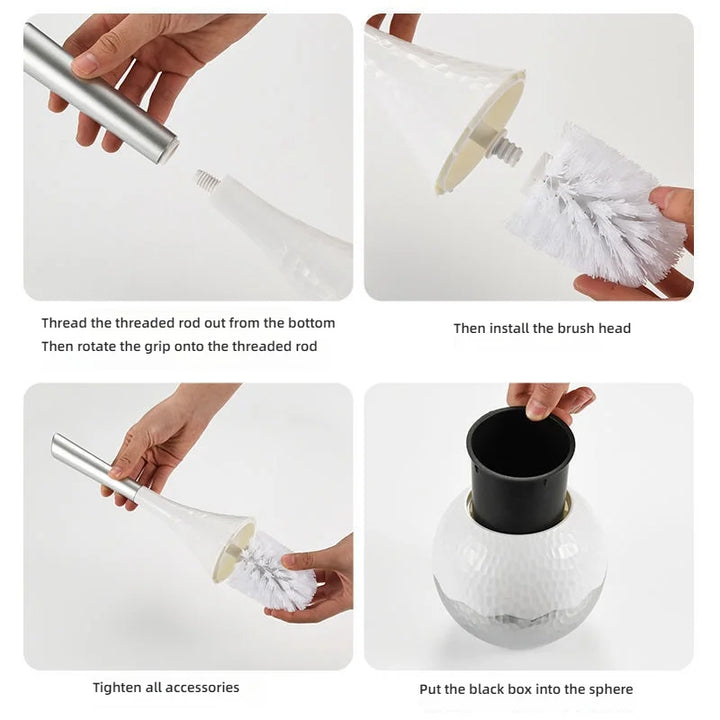 Thread the threaded rod out from the bottom
Then rotate the grip onto the threaded rod

Then install the brush head

Tighten all accessories

Put the black box into the sphere