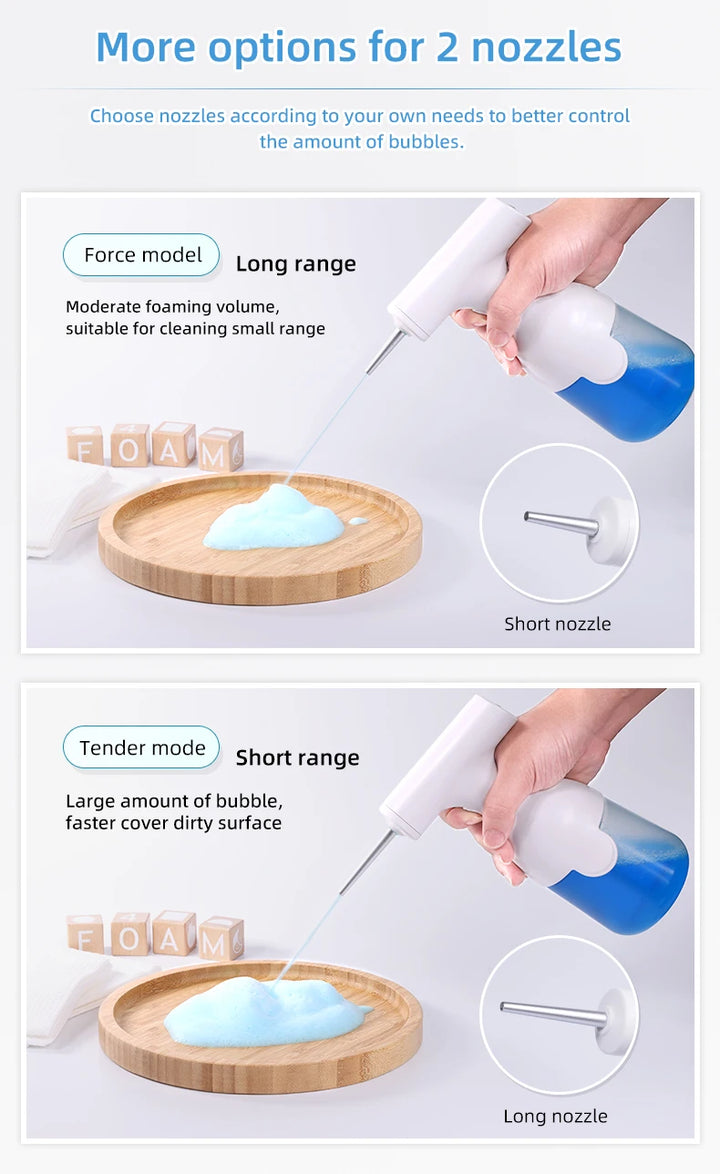 More options for 2 nozzles

Choose nozzles according to your own needs to better control the amount of bubbles.

Force model

Long range

Moderate foaming volume, suitable for cleaning small range

FOAM

Short nozzle

Tender mode

Short range

Large amount of bubble, faster cover dirty surface

FOAM

Long nozzle