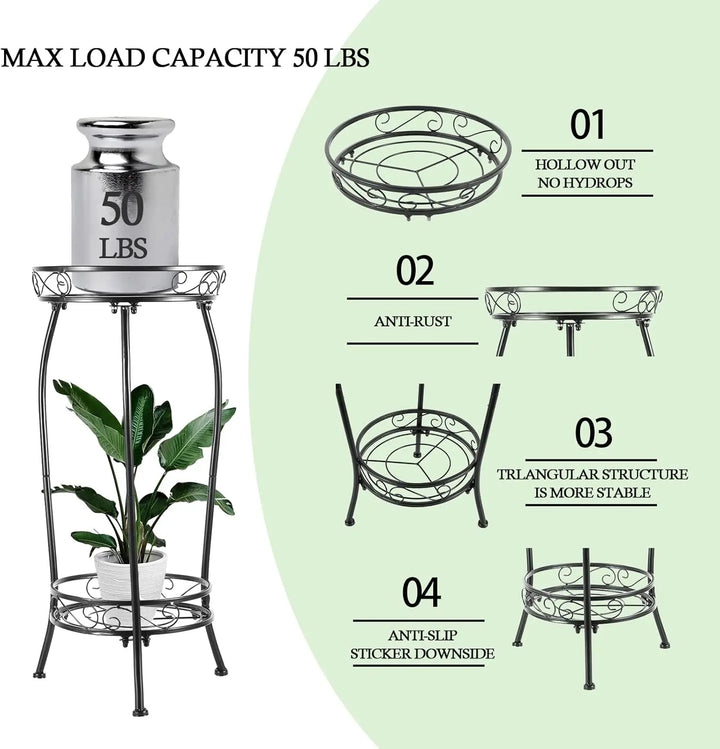 MAX LOAD CAPACITY 50 LBS

50
LBS

01
HOLLOW OUT
NO HYDROPS

02
ANTI-RUST

03
TRLANGULAR STRUCTURE
IS MORE STABLE

04
ANTI-SLIP
STICKER DOWNSIDE