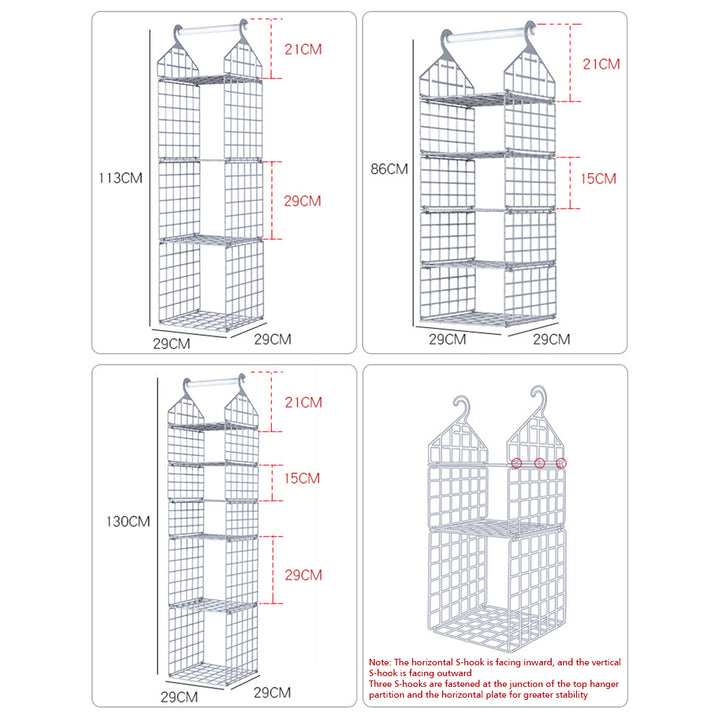 21CM

113CM

29CM

29CM

29CM

21CM

86CM

15CM

29CM

29CM

21CM

15CM

130CM

29CM

29CM

29CM

Note: The horizontal S-hook is facing inward, and the vertical S-hook is facing outward
Three S-hooks are fastened at the junction of the top hanger partition and the horizontal plate for greater stability