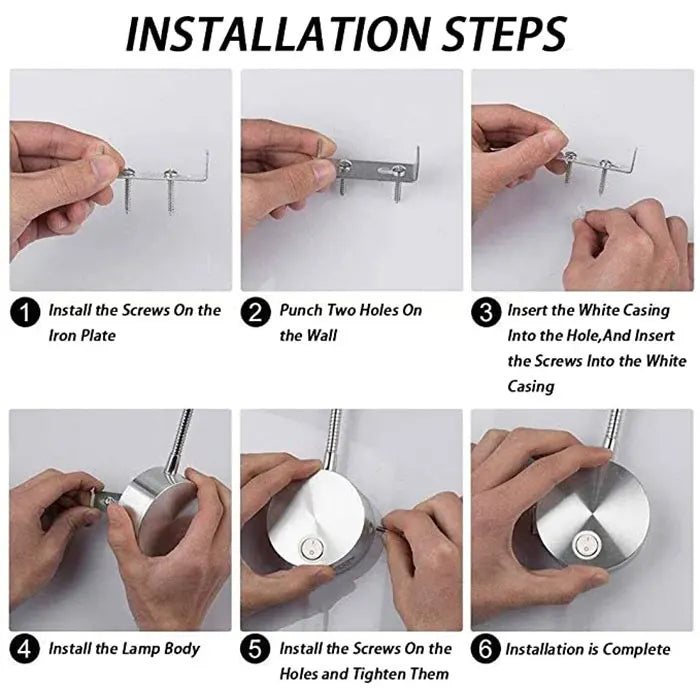 INSTALLATION STEPS

1 Install the Screws On the Iron Plate

2 Punch Two Holes On the Wall

3 Insert the White Casing Into the Hole,And Insert the Screws Into the White Casing

4 Install the Lamp Body

5 Install the Screws On the Holes and Tighten Them

6 Installation is Complete