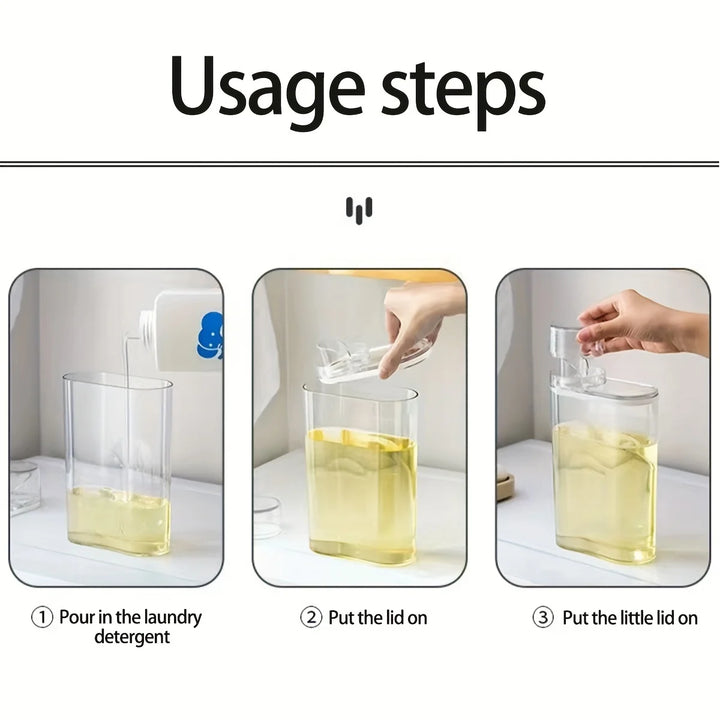 Usage steps

① Pour in the laundry detergent

② Put the lid on

③ Put the little lid on