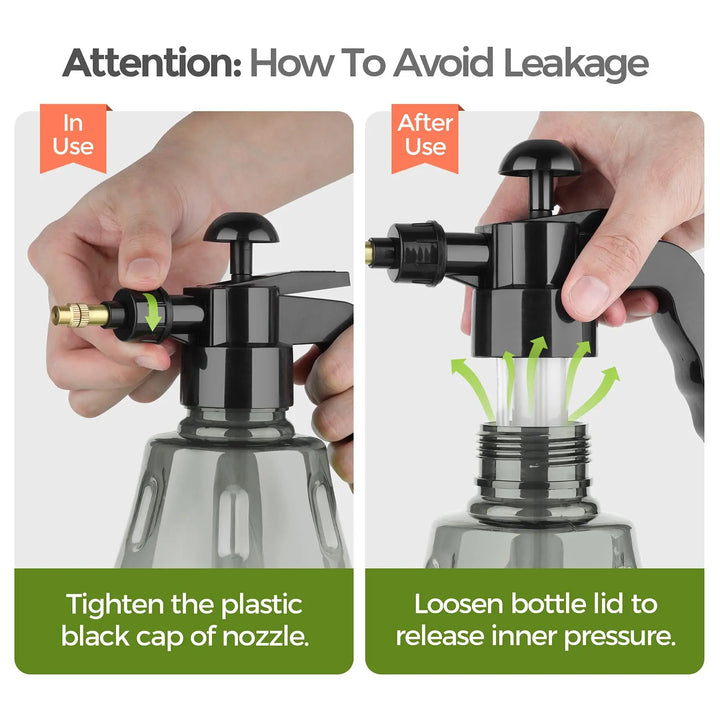 Attention: How To Avoid Leakage

In Use

Tighten the plastic black cap of nozzle.

After Use

Loosen bottle lid to release inner pressure.