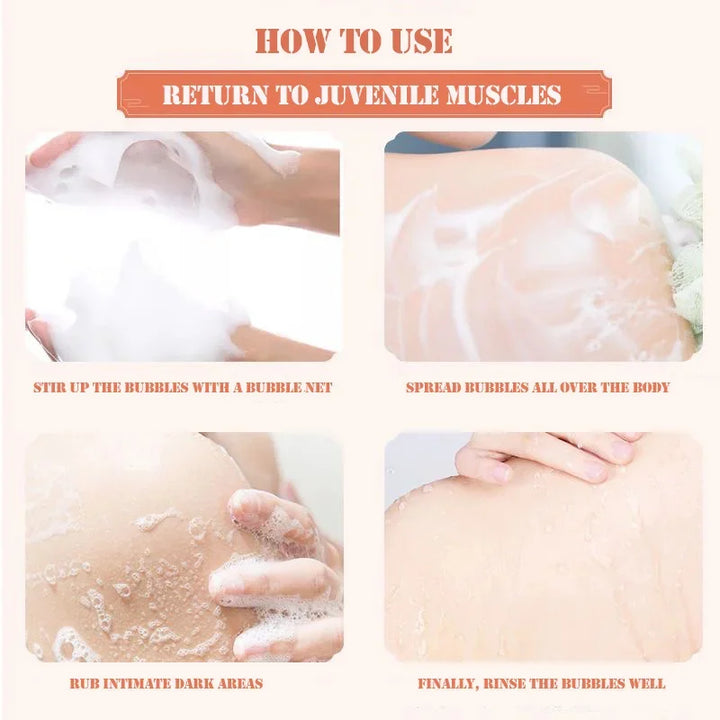 HOW TO USE

RETURN TO JUVENILE MUSCLES

STIR UP THE BUBBLES WITH A BUBBLE NET

SPREAD BUBBLES ALL OVER THE BODY

RUB INTIMATE DARK AREAS

FINALLY, RINSE THE BUBBLES WELL