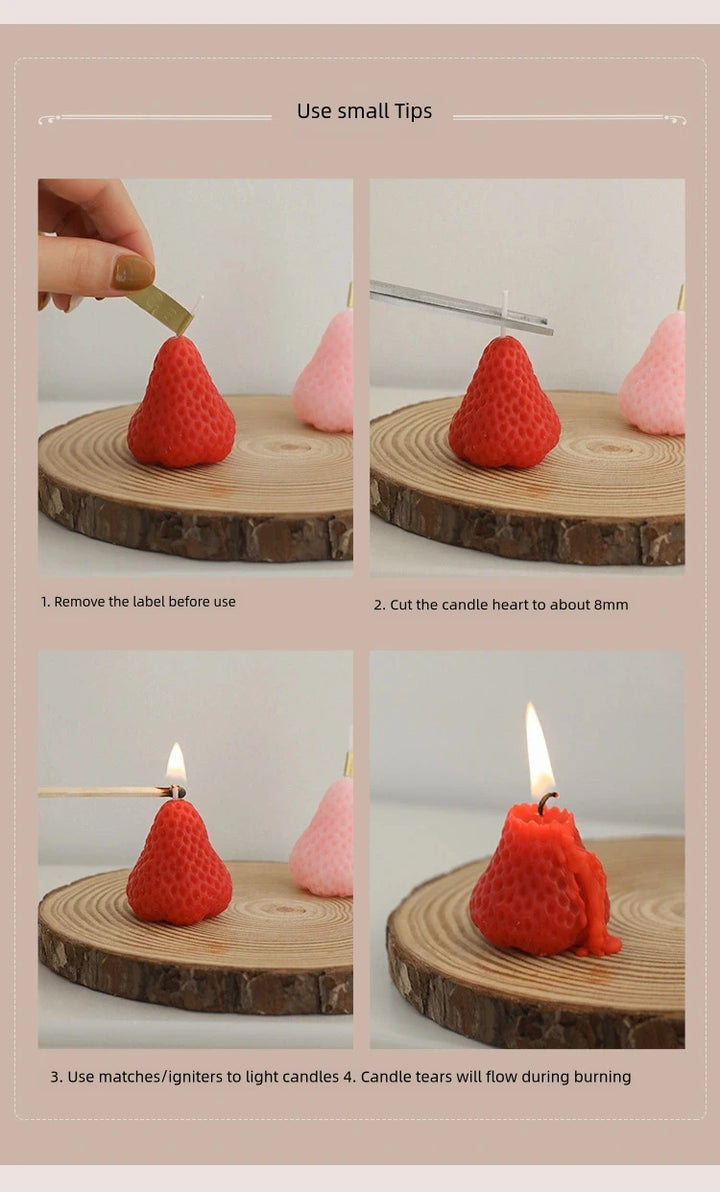 Use small Tips

1. Remove the label before use

2. Cut the candle heart to about 8mm

3. Use matches/igniters to light candles 4. Candle tears will flow during burning