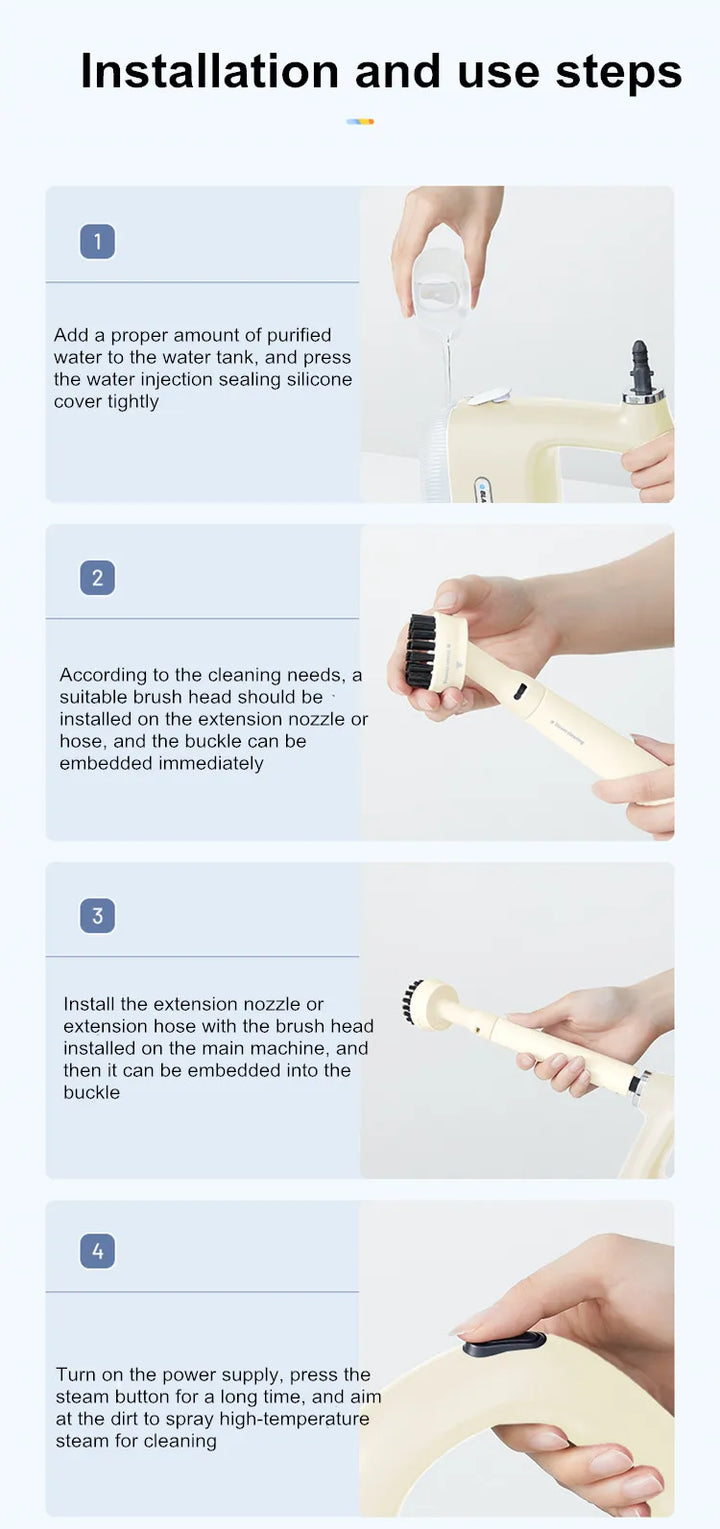 Installation and use steps

1

Add a proper amount of purified water to the water tank, and press the water injection sealing silicone cover tightly

2

According to the cleaning needs, a suitable brush head should be installed on the extension nozzle or hose, and the buckle can be embedded immediately

3

Install the extension nozzle or extension hose with the brush head installed on the main machine, and then it can be embedded into the buckle

4

Turn on the power supply, press the steam button for a long time, and aim at the dirt to spray high-temperature steam for cleaning