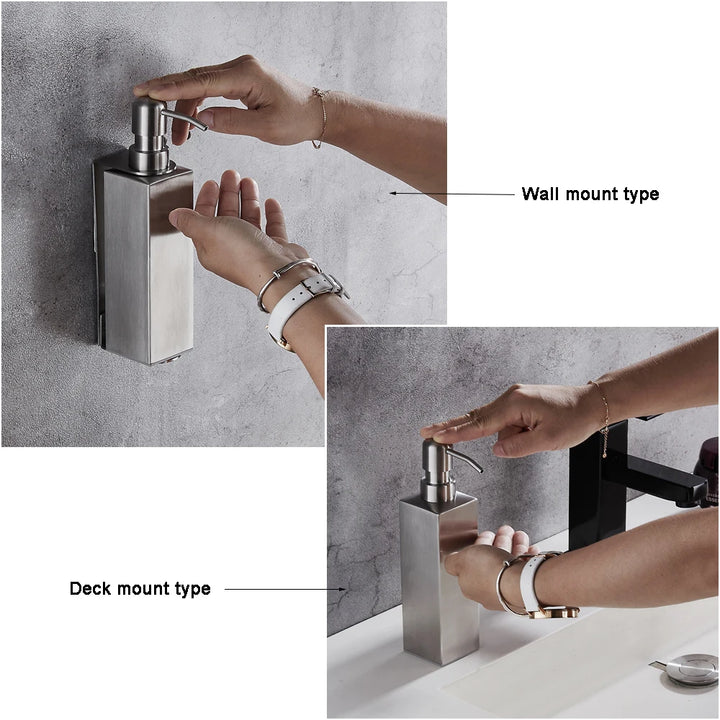 Wall mount type

Deck mount type