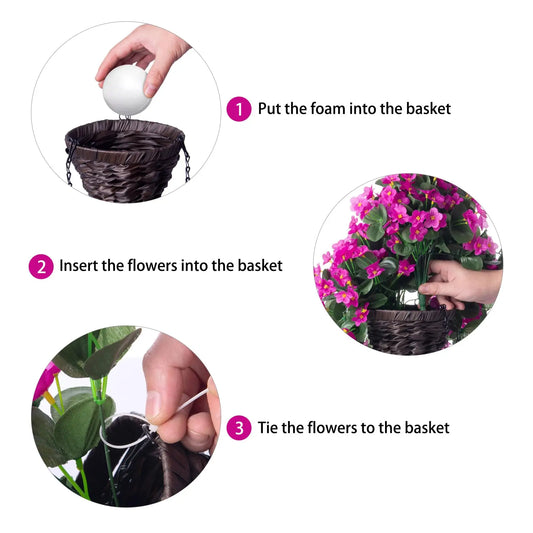 1 Put the foam into the basket

2 Insert the flowers into the basket

3 Tie the flowers to the basket